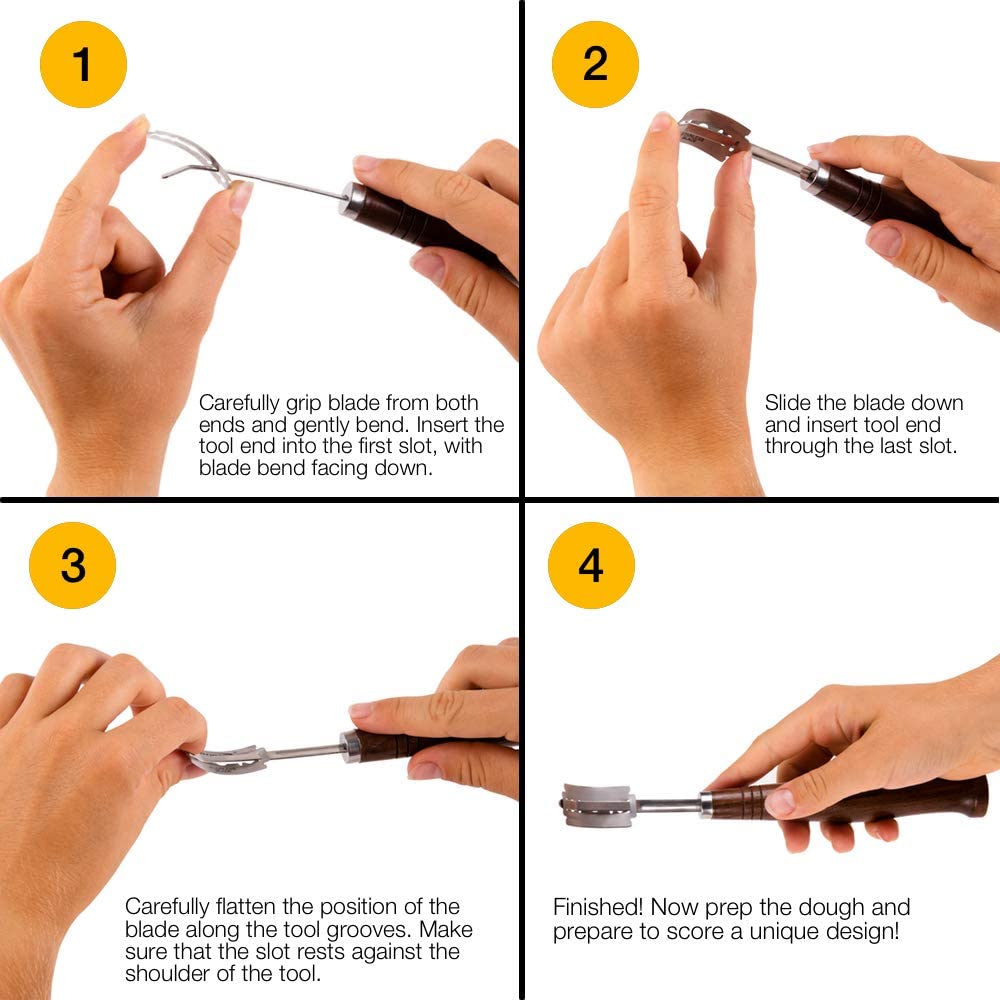 1

Carefully grip blade from both ends and gently bend. Insert the tool end into the first slot, with blade bend facing down.

2

Slide the blade down and insert tool end through the last slot.

3

Carefully flatten the position of the blade along the tool grooves. Make sure that the slot rests against the shoulder of the tool.

4

Finished! Now prep the dough and prepare to score a unique design!