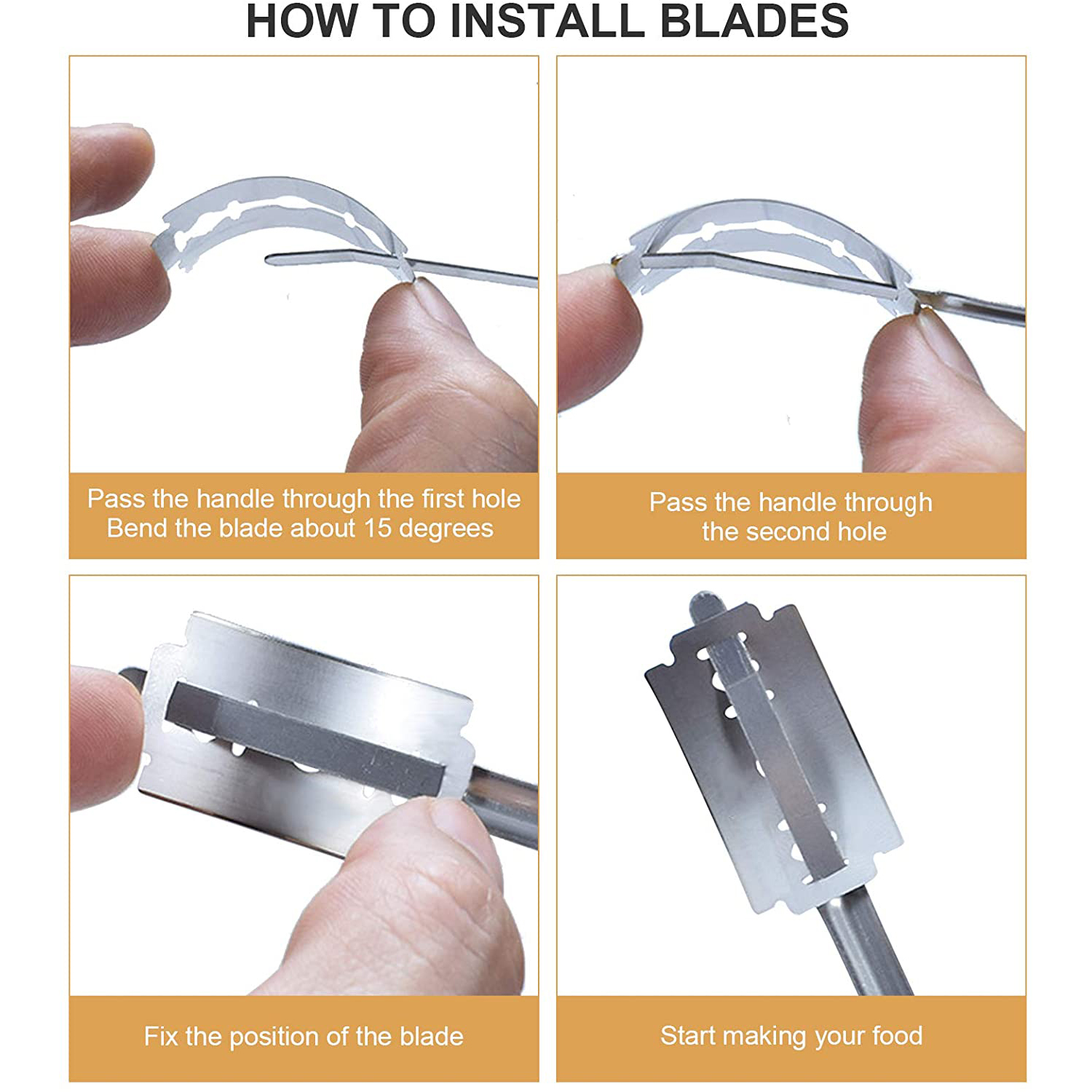 HOW TO INSTALL BLADES

Pass the handle through the first hole
Bend the blade about 15 degrees

Pass the handle through
the second hole

Fix the position of the blade

Start making your food